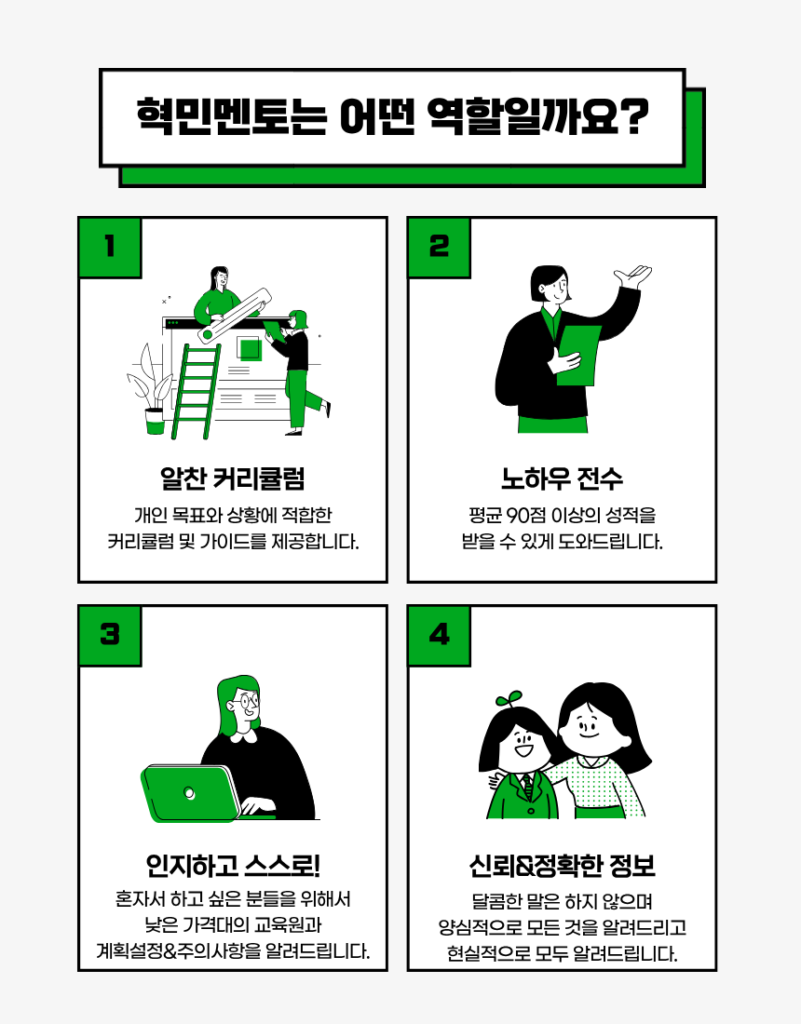 혁민멘토는 어떤 역할일까요?

1

알찬 커리큘럼

개인 목표와 상황에 적합한 커리큘럼 및 가이드를 제공합니다.

2

노하우 전수

평균 90점 이상의 성적을 받을 수 있게 도와드립니다.

3

인지하고 스스로!

혼자서 하고 싶은 분들을 위해서 낮은 가격대의 교육원과 계획설정&주의사항을 알려드립니다.

4

신뢰&정확한 정보

달콤한 말은 하지 않으며 양심적으로 모든 것을 알려드리고 현실적으로 모두 알려드립니다.